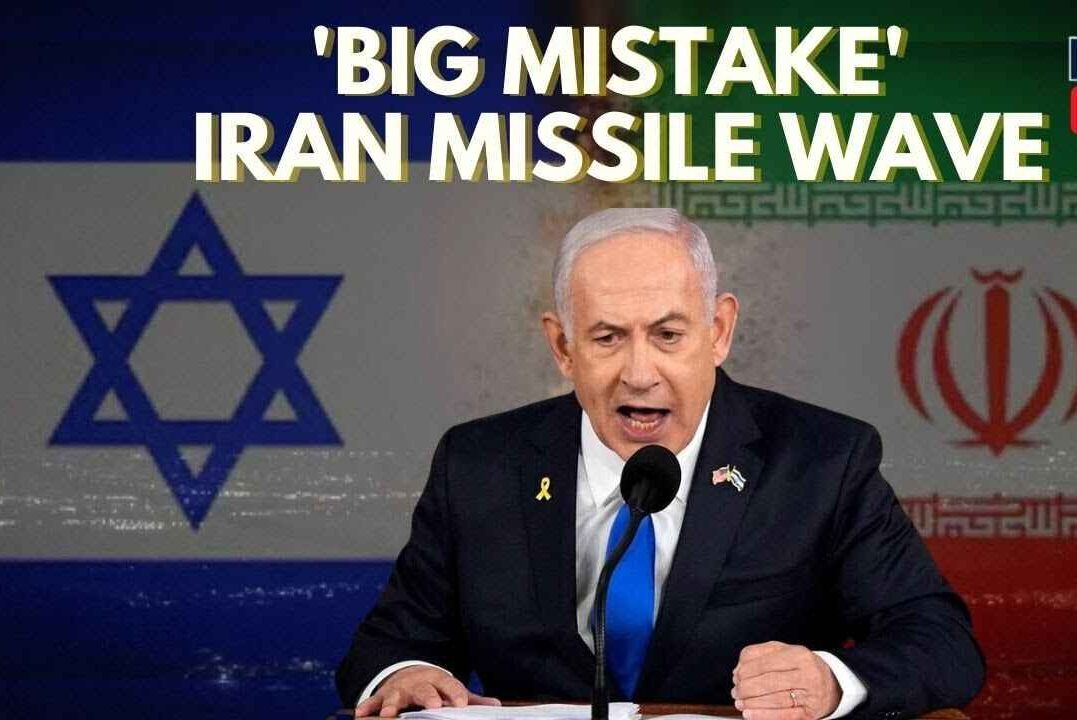 'BIG MISTAKE'
IRAN MISSILE WAVE