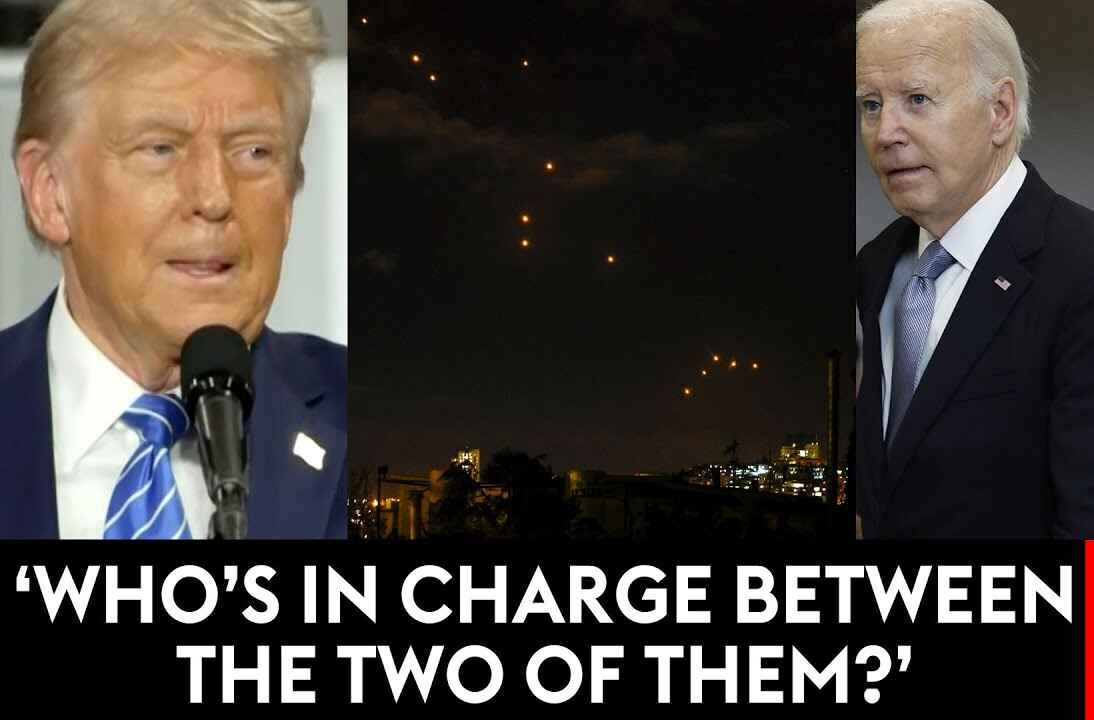 ‘WHO’S IN CHARGE BETWEEN THE TWO OF THEM?’