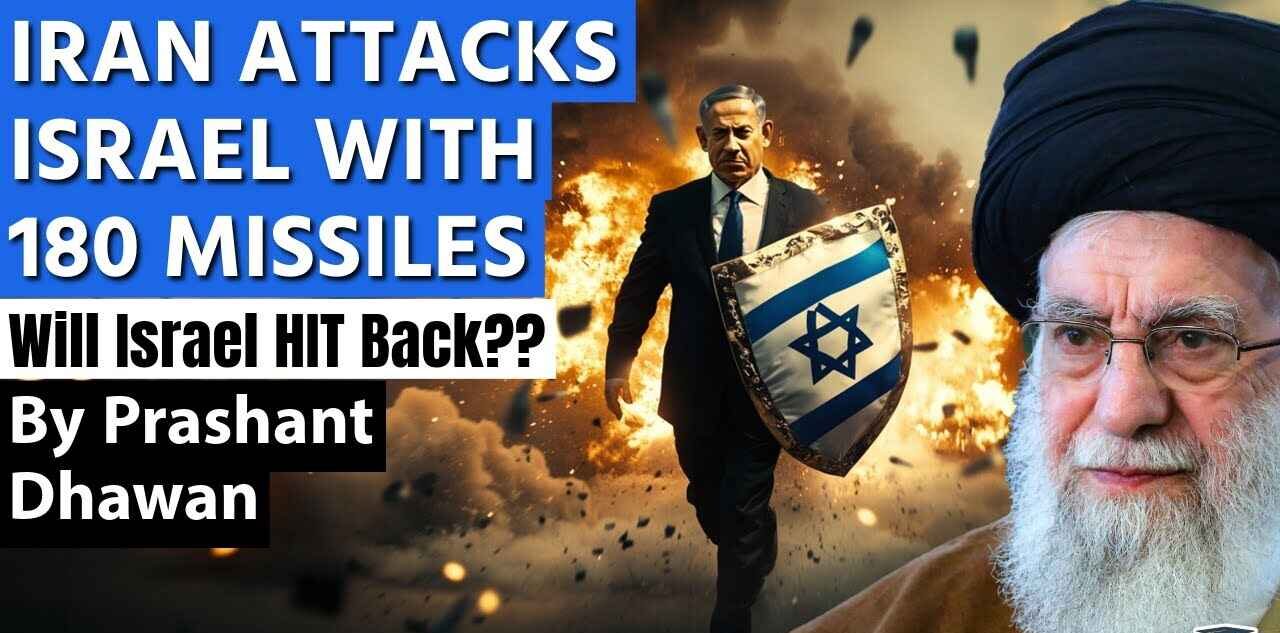 IRAN ATTACKS ISRAEL WITH 180 MISSILES

Will Israel HIT Back??

By Prashant Dhawan